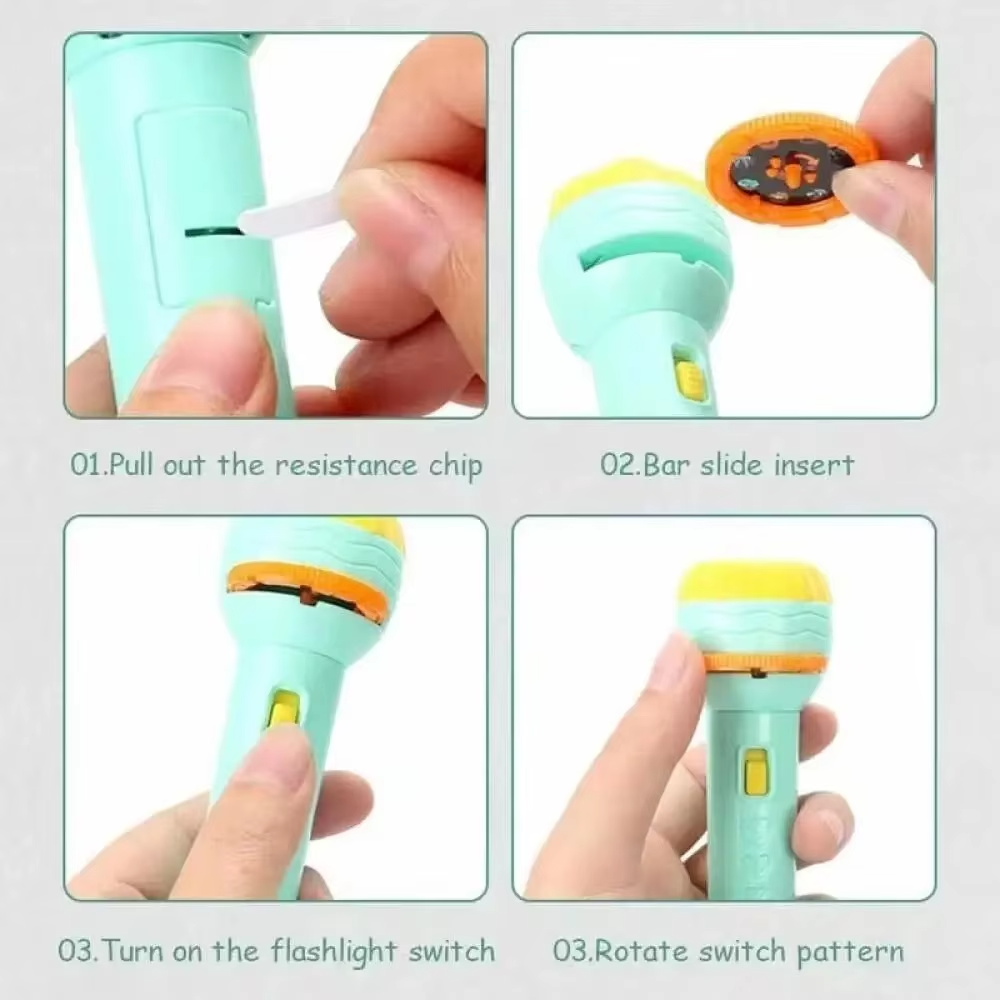 01.Pull out the resistance chip

02.Bar slide insert

03.Turn on the flashlight switch

03.Rotate switch pattern