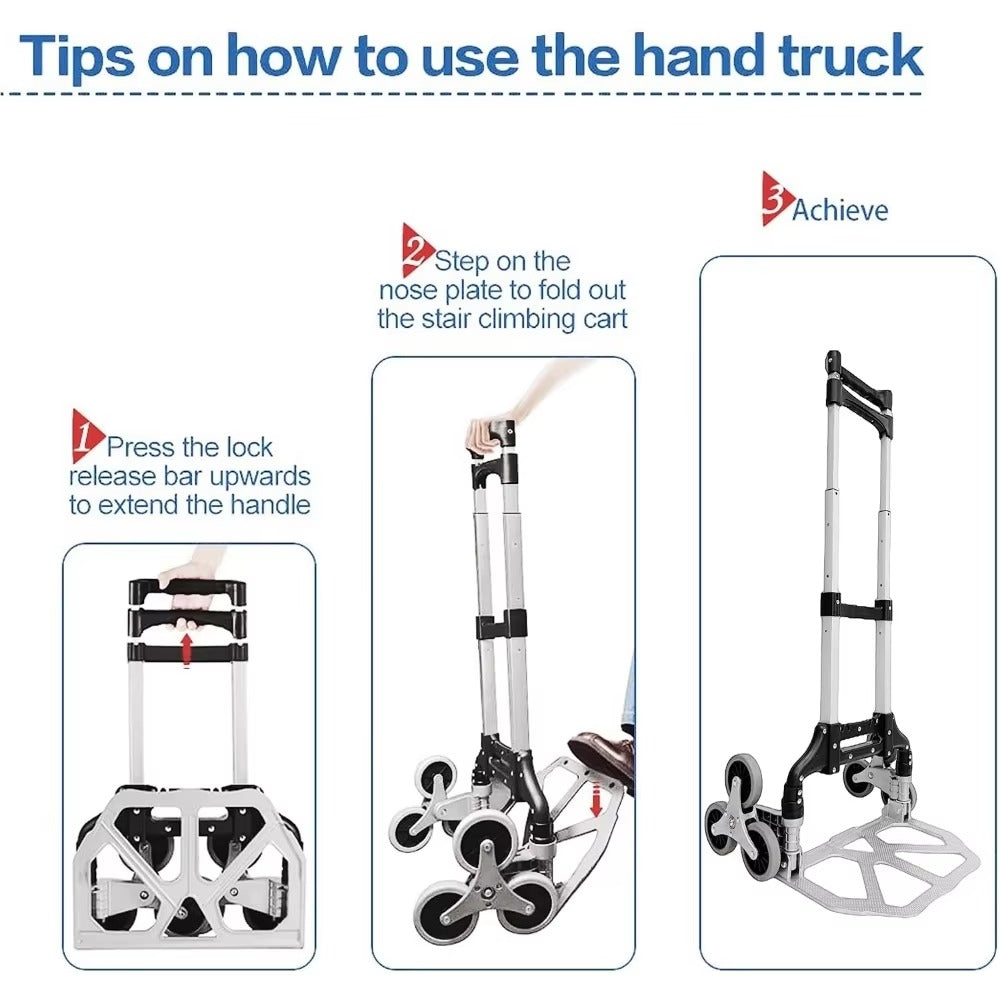 Tips on how to use the hand truck

1 Press the lock release bar upwards to extend the handle

2 Step on the nose plate to fold out the stair climbing cart

3 Achieve