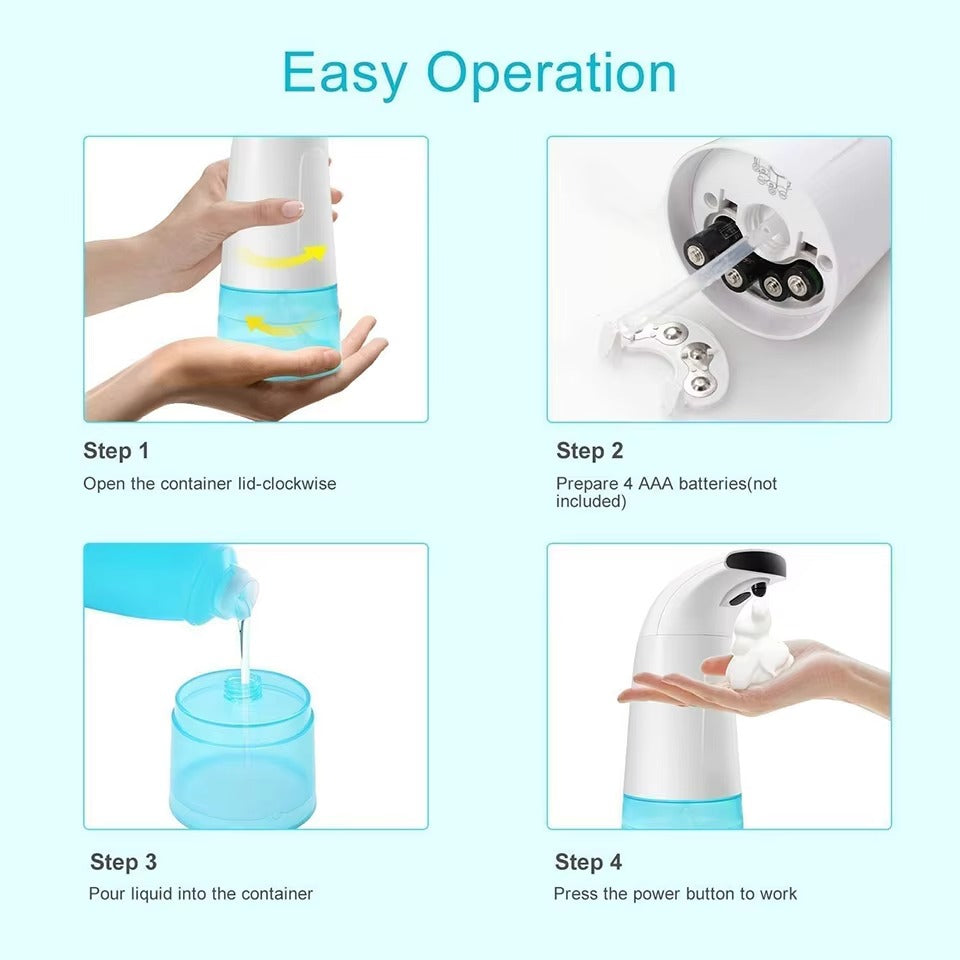 Easy Operation

Step 1
Open the container lid-clockwise

Step 2
Prepare 4 AAA batteries(not included)

Step 3
Pour liquid into the container

Step 4
Press the power button to work