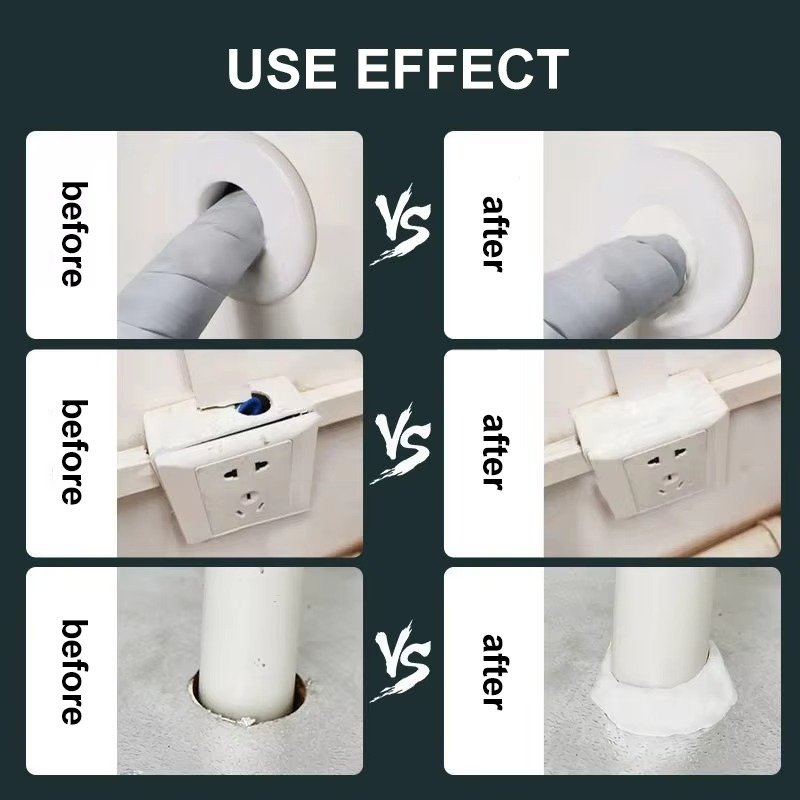 USE EFFECT

before

VS

after

before

VS

after

before

VS

after