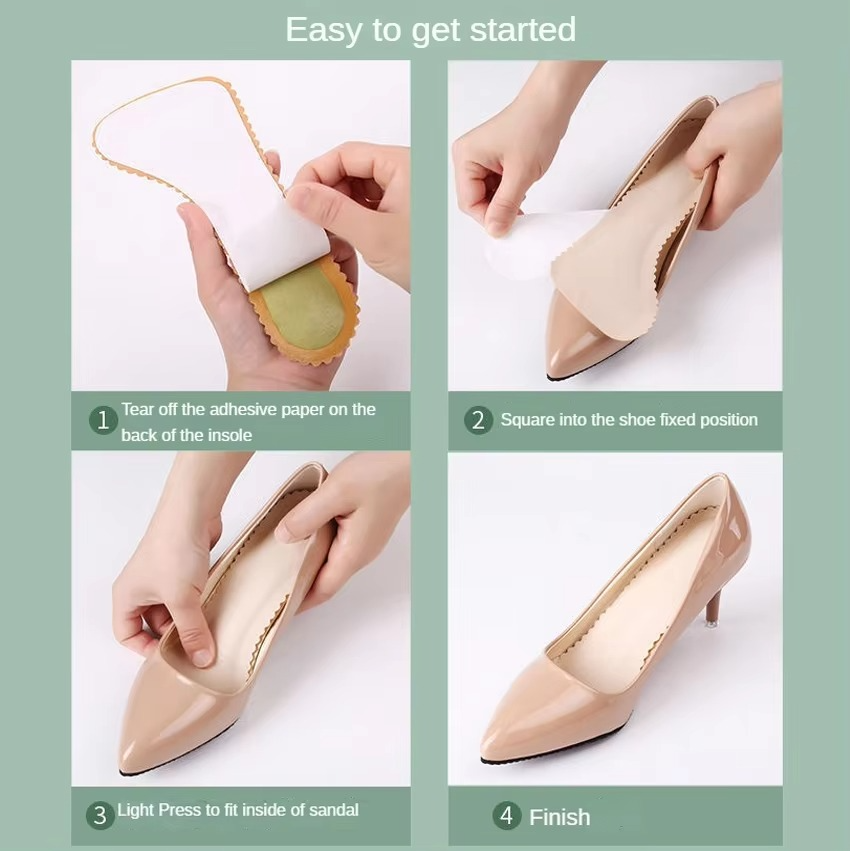 Easy to get started

1 Tear off the adhesive paper on the back of the insole

2 Square into the shoe fixed position

3 Light Press to fit inside of sandal

4 Finish