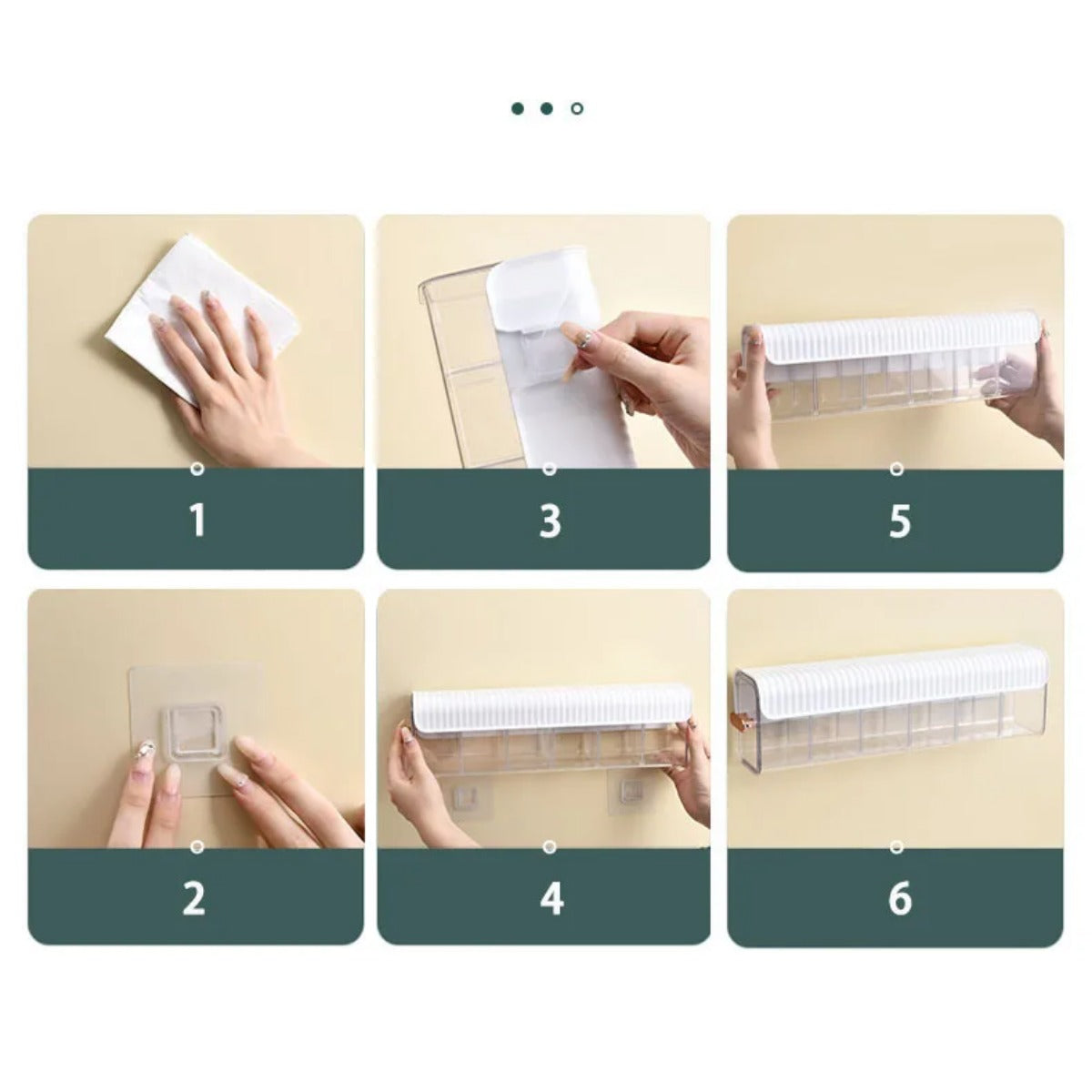 1

3

5

2

4

6