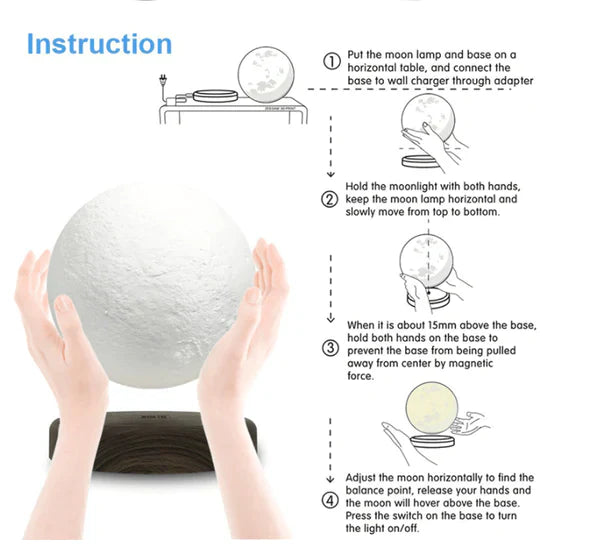 Instruction

① Put the moon lamp and base on a horizontal table, and connect the base to wall charger through adapter

② Hold the moonlight with both hands, keep the moon lamp horizontal and slowly move from top to bottom.

③ When it is about 15mm above the base, hold both hands on the base to prevent the base from being pulled away from center by magnetic force.

④ Adjust the moon horizontally to find the balance point, release your hands and the moon will hover above the base. Press the switch on the base to turn the light on/off.