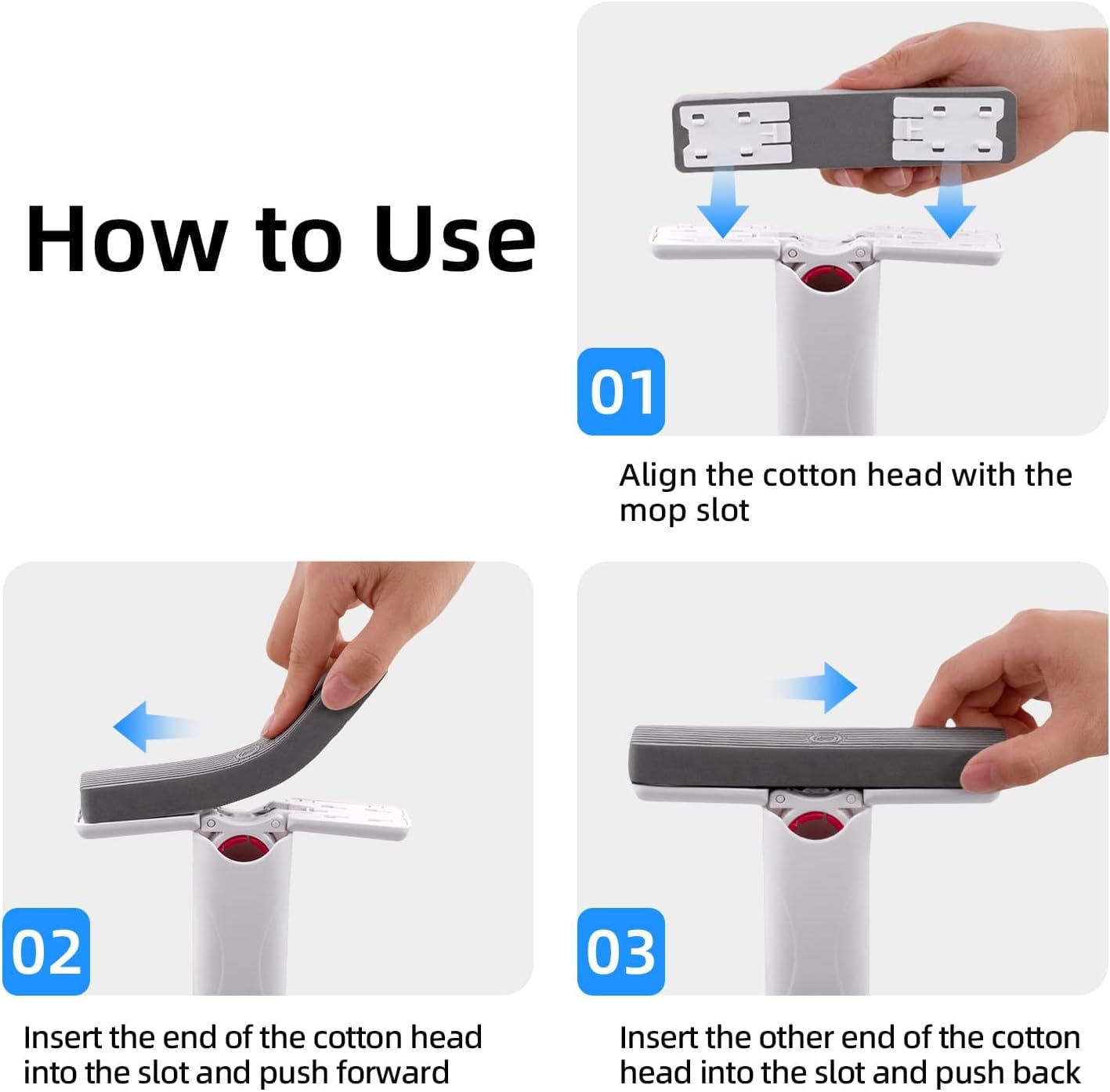 How to Use

01

Align the cotton head with the mop slot

02

Insert the end of the cotton head into the slot and push forward

03

Insert the other end of the cotton head into the slot and push back