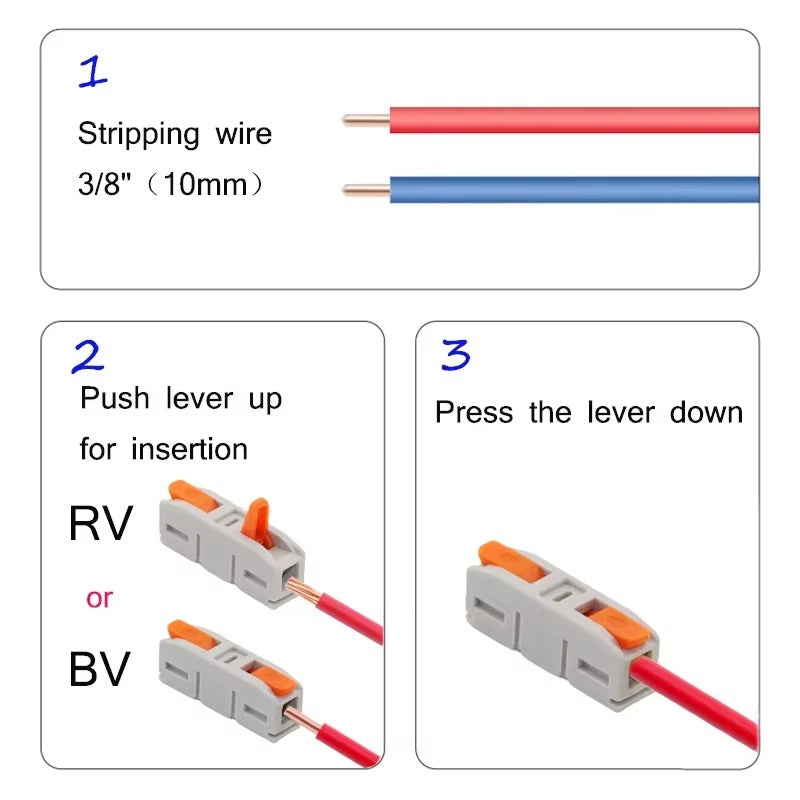 1
Stripping wire
3/8"（10mm）

2
Push lever up for insertion

RV
or
BV

3
Press the lever down