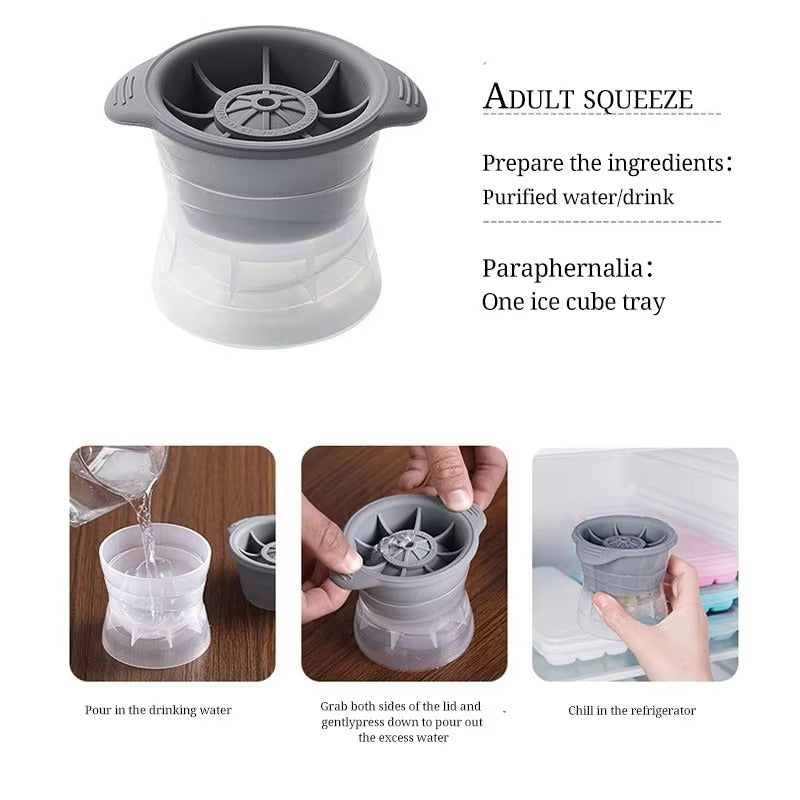 ADULT SQUEEZE

Prepare the ingredients:
Purified water/drink

Paraphernalia:
One ice cube tray

Pour in the drinking water

Grab both sides of the lid and gentlypress down to pour out the excess water

Chill in the refrigerator