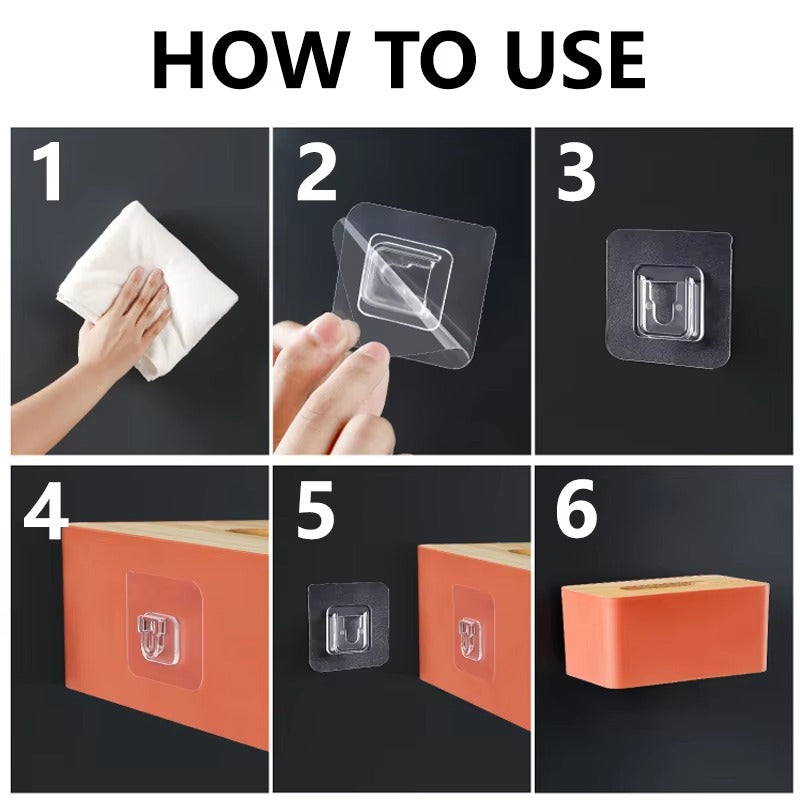 HOW TO USE

1

2

3

4

5

6