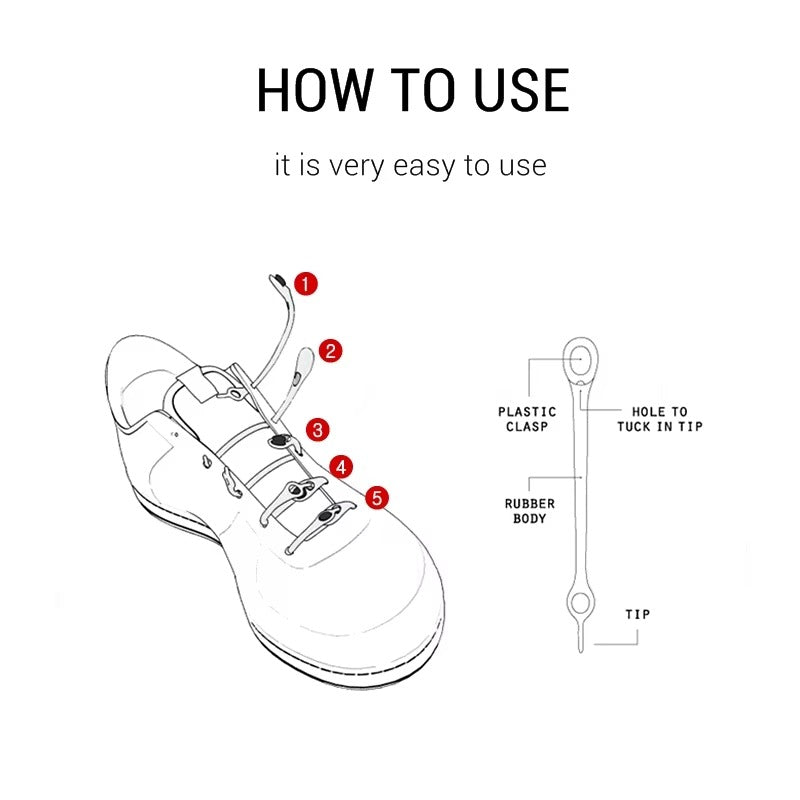 HOW TO USE

it is very easy to use

1
2
3
4
5

PLASTIC CLASP

HOLE TO TUCK IN TIP

RUBBER BODY

TIP