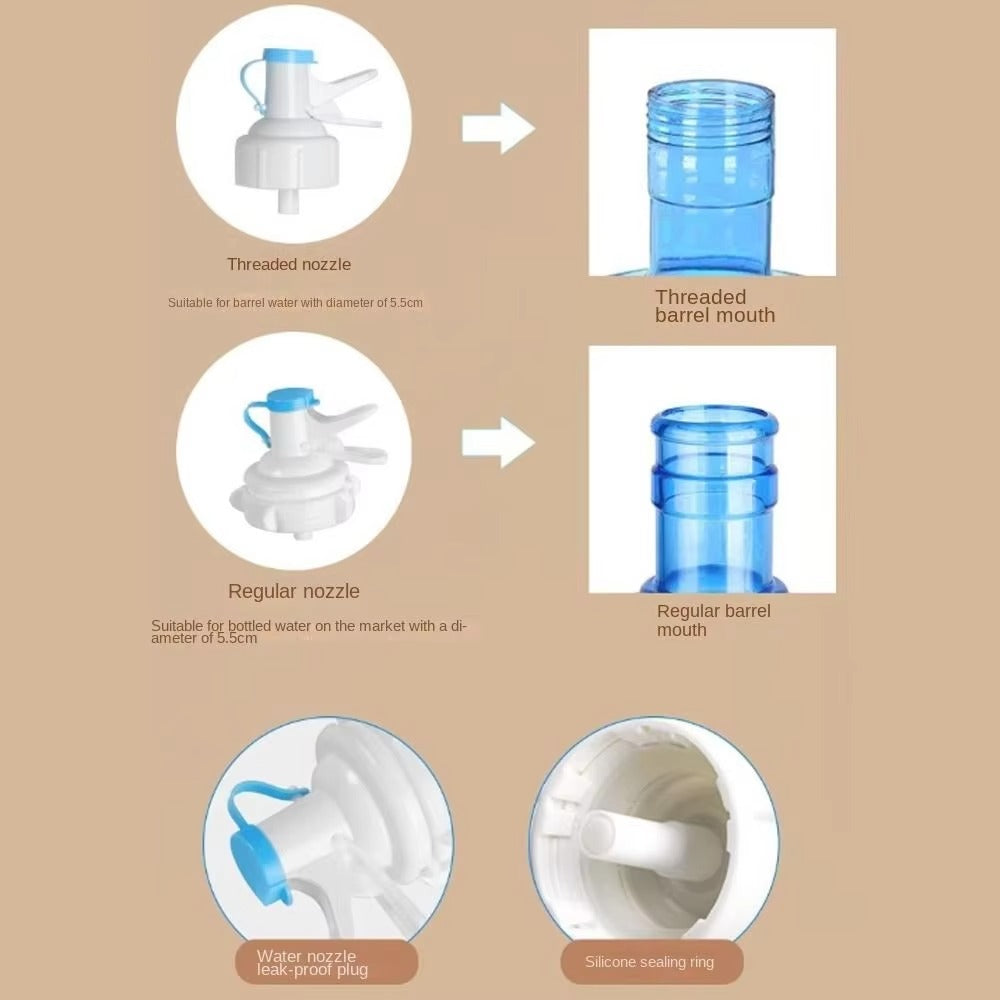 Threaded nozzle

Suitable for barrel water with diameter of 5.5cm

Threaded barrel mouth

Regular nozzle

Suitable for bottled water on the market with a diameter of 5.5cm

Regular barrel mouth

Water nozzle leak-proof plug

Silicone sealing ring