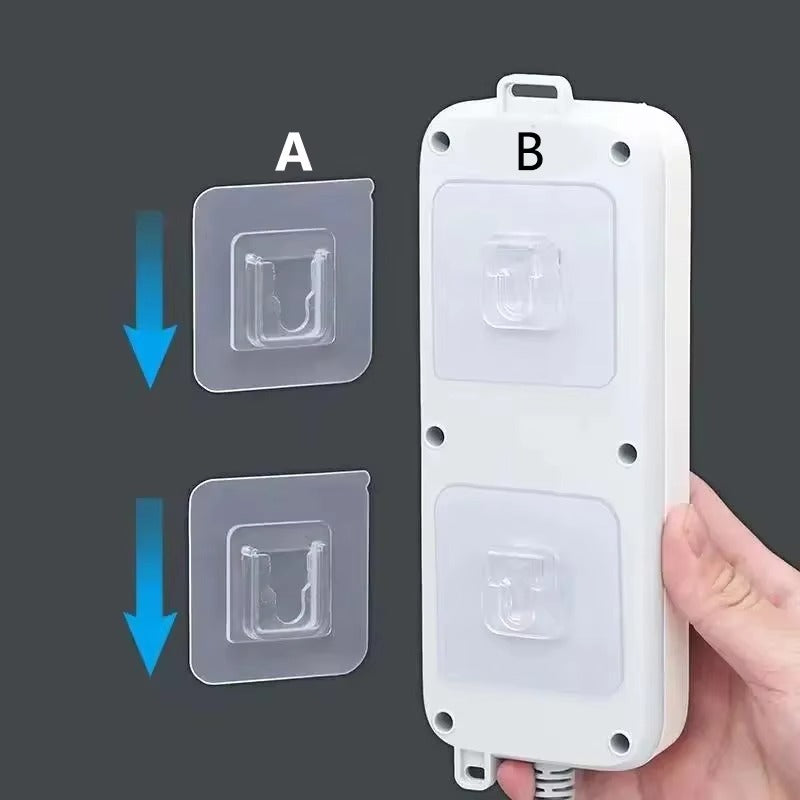 A
B