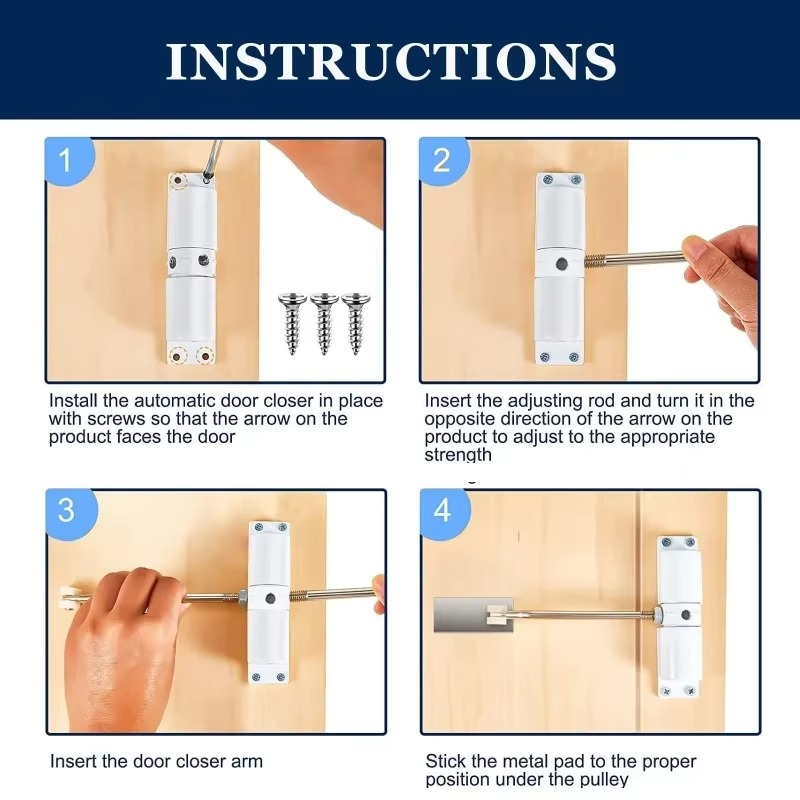 INSTRUCTIONS

1

Install the automatic door closer in place with screws so that the arrow on the product faces the door

2

Insert the adjusting rod and turn it in the opposite direction of the arrow on the product to adjust to the appropriate strength

3

Insert the door closer arm

4

Stick the metal pad to the proper position under the pulley