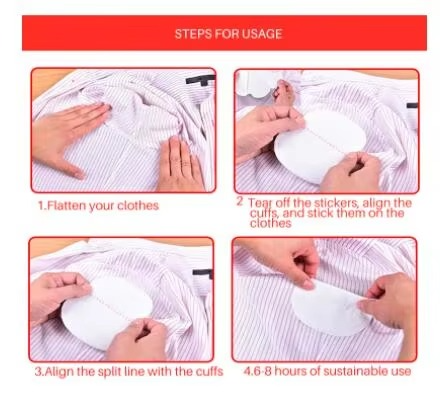 STEPS FOR USAGE

1.Flatten your clothes

2 Tear off the stickers, align the cuffs, and stick them on the clothes

3.Align the split line with the cuffs

4.6-8 hours of sustainable use